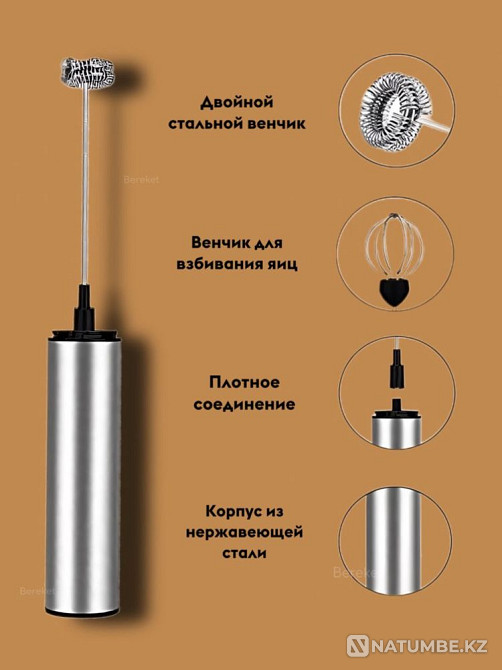 Двойной стальной венчик

Bereket

Венчик для взбивания яиц

Плотное соединение

Корпус из нержавеющей стали

Bereket

Bereket

NATUMBE.KZ