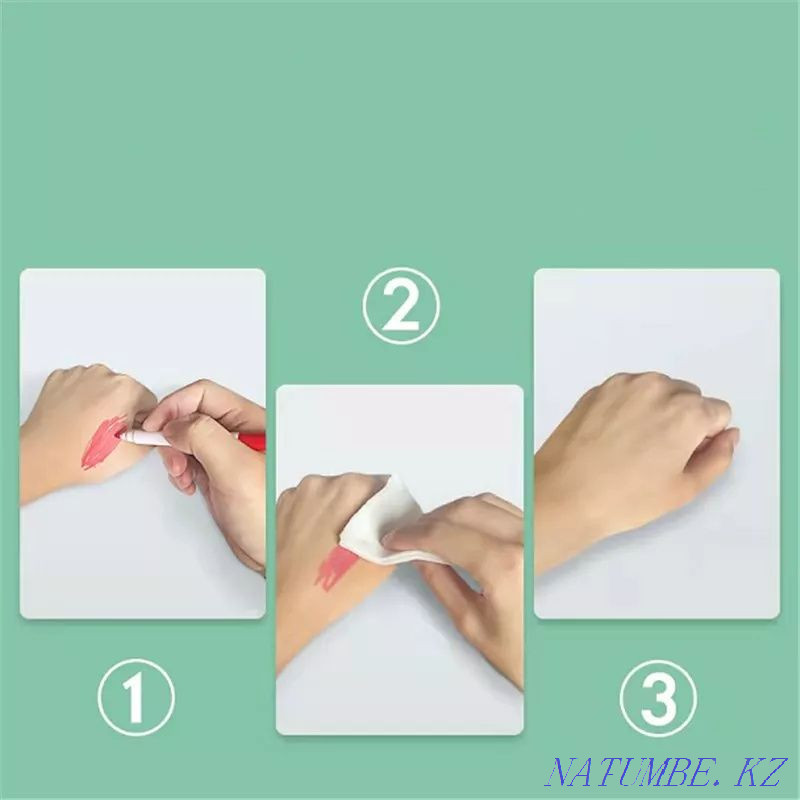 ②

①

③

NATUMBE.KZ