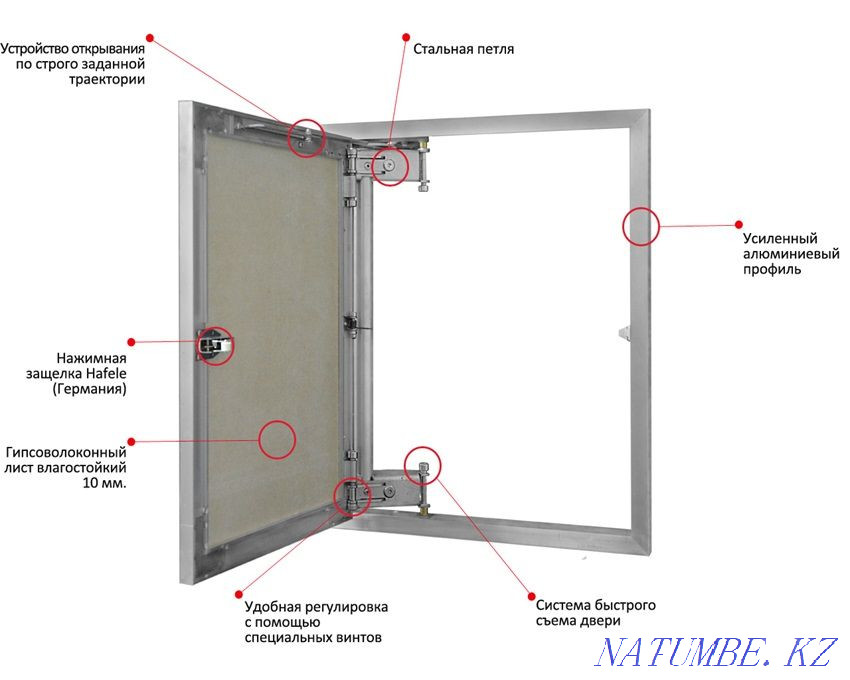 Устройство открывания по строго заданной траектории

Стальная петля

Усиленный алюминиевый профиль

Нажимная защелка Hafele (Германия)

Гипсоволоконный лист влагостойкий 10 мм.

Удобная регулировка с помощью специальных винтов

Система быстрого съема двери

NATUMBE.KZ