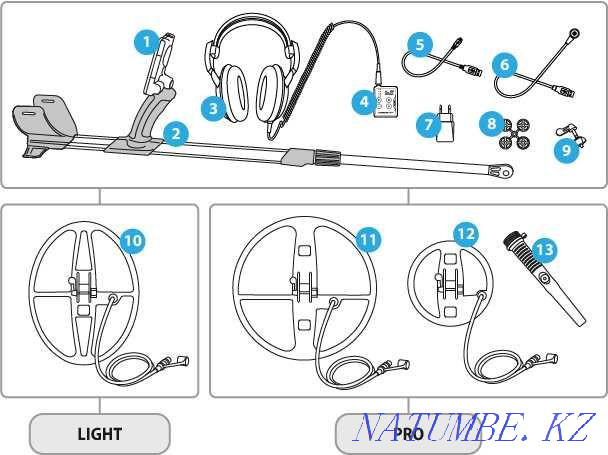 1
2
3
4
5
6
7
8
9
10
11
12
13
LIGHT
PRO
NATUMBE.KZ