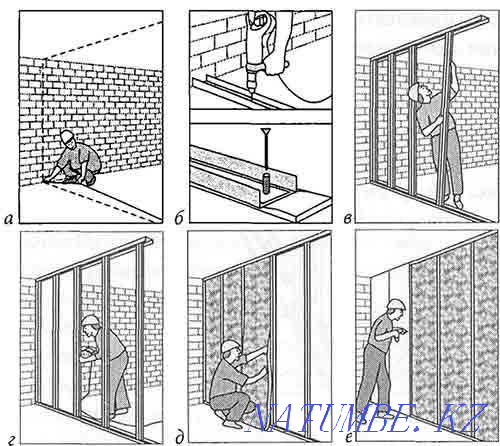 а
б
в
г
д
е
NATUMBE.KZ