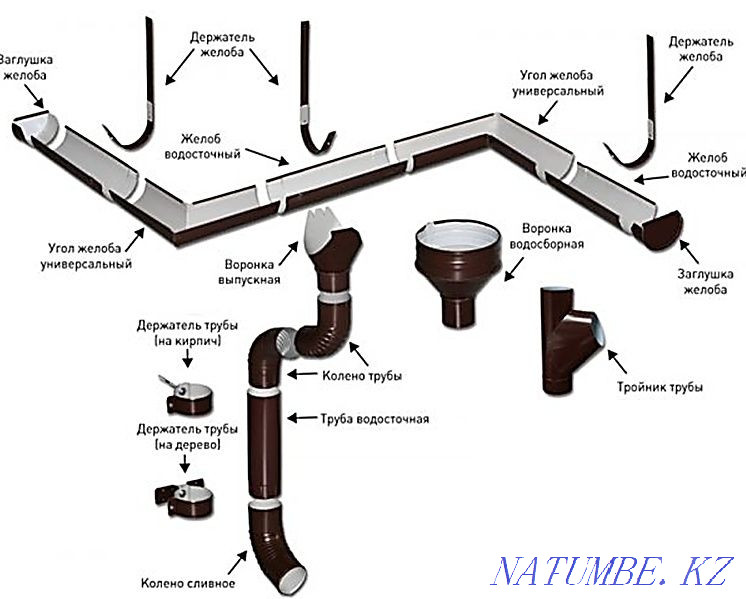 Заглушка желоба

Держатель желоба

Держатель желоба

Угол желоба универсальный

Желоб водосточный

Желоб водосточный

Угол желоба универсальный

Воронка выпускная

Воронка водосборная

Заглушка желоба

Держатель трубы (на кирпич)

Колено трубы

Тройник трубы

Труба водосточная

Держатель трубы (на дерево)

Колено сливное

NATUMBE.KZ