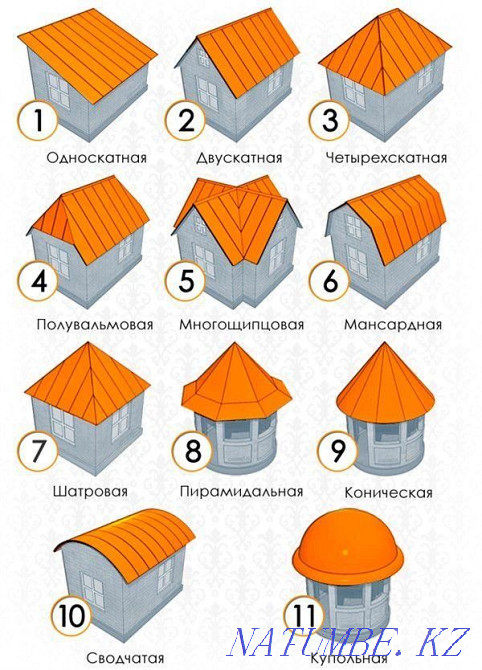 1
Односкатная

2
Двускатная

3
Четырехскатная

4
Полувальмовая

5
Многощипцовая

6
Мансардная

7
Шатровая

8
Пирамидальная

9
Коническая

10
Сводчатая

11
Купольная

NATUMBE.KZ