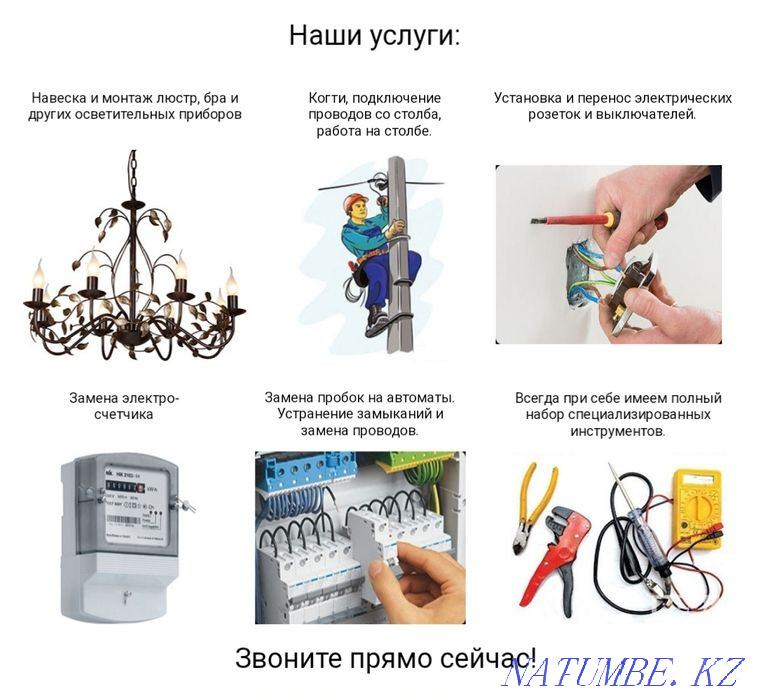 Наши услуги:

Навеска и монтаж люстр, бра и других осветительных приборов

Когти, подключение проводов со столба, работа на столбе.

Установка и перенос электрических розеток и выключателей.

Замена электро-счетчика

Замена пробок на автоматы. Устранение замыканий и замена проводов.

Всегда при себе имеем полный набор специализированных инструментов.

Звоните прямо сейчас!

NATUMBE.KZ