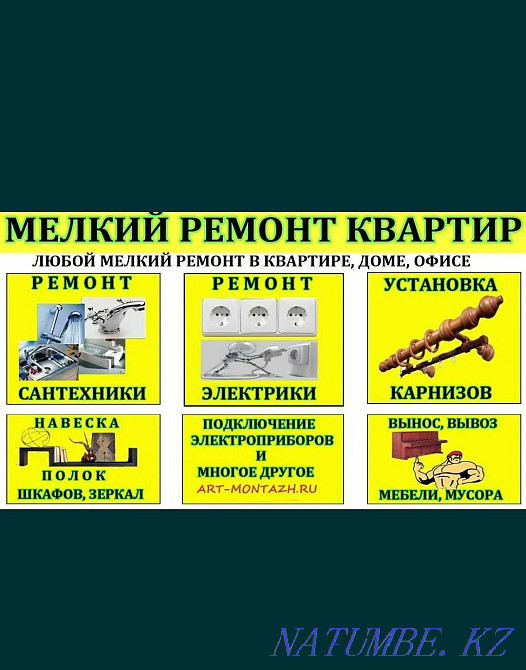 МЕЛКИЙ РЕМОНТ КВАРТИР

ЛЮБОЙ МЕЛКИЙ РЕМОНТ В КВАРТИРЕ, ДОМЕ, ОФИСЕ

РЕМОНТ
САНТЕХНИКИ

РЕМОНТ
ЭЛЕКТРИКИ

УСТАНОВКА
КАРНИЗОВ

НАВЕСКА
ПОЛОК
ШКАФОВ, ЗЕРКАЛ

ПОДКЛЮЧЕНИЕ ЭЛЕКТРОПРИБОРОВ И МНОГОЕ ДРУГОЕ
ART-MONTAZH.RU

ВЫНОС, ВЫВОЗ
МЕБЕЛИ, МУСОРА

NATUMBE.KZ